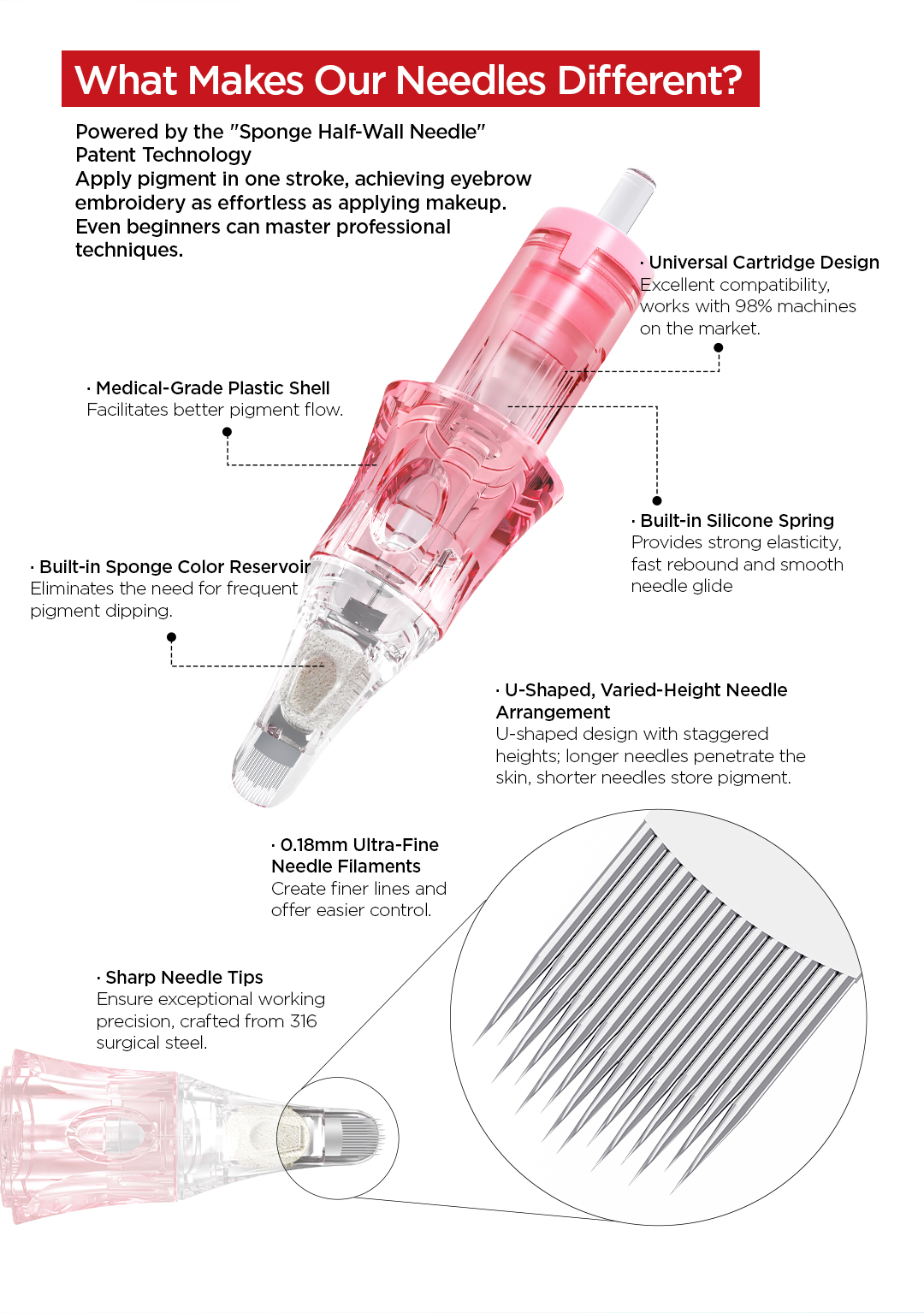 What Makes Our Needles Different?

Powered by the "Sponge Half-Wall Needle" Patent Technology
Apply pigment in one stroke, achieving eyebrow embroidery as effortless as applying makeup. Even beginners can master professional techniques.

· Universal Cartridge Design
Excellent compatibility, works with 98% machines on the market.

· Medical-Grade Plastic Shell
Facilitates better pigment flow.

· Built-in Silicone Spring
Provides strong elasticity, fast rebound and smooth needle glide

· Built-in Sponge Color Reservoir
Eliminates the need for frequent pigment dipping.

· U-Shaped, Varied-Height Needle Arrangement
U-shaped design with staggered heights; longer needles penetrate the skin, shorter needles store pigment.

· 0.18mm Ultra-Fine Needle Filaments
Create finer lines and offer easier control.

· Sharp Needle Tips
Ensure exceptional working precision, crafted from 316 surgical steel.